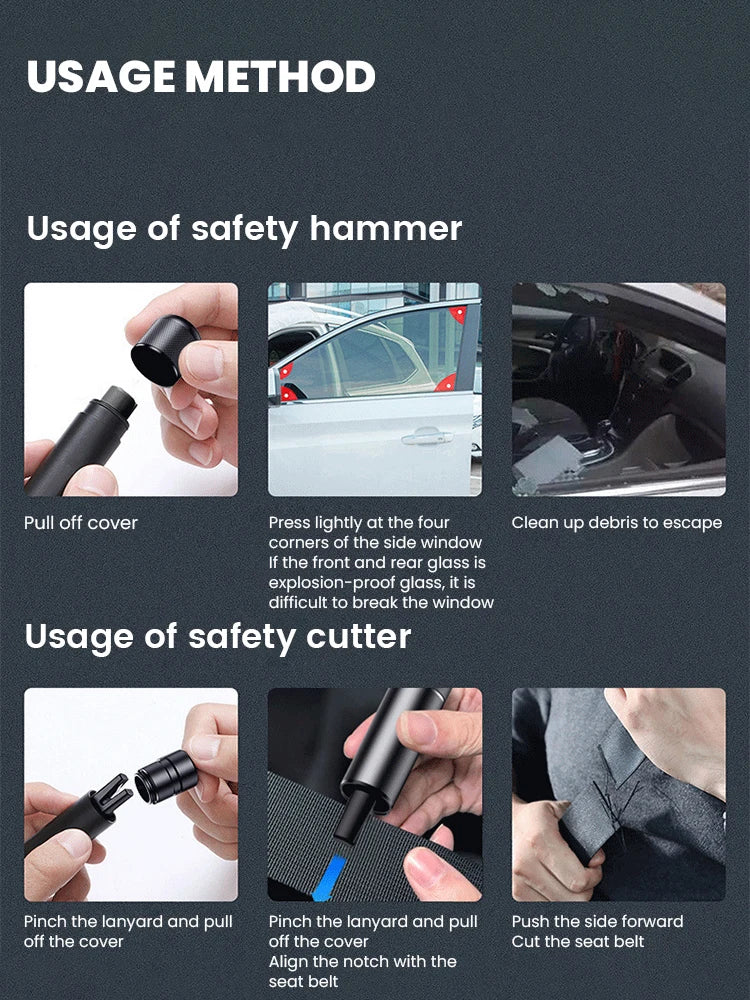 USAGE METHOD

Usage of safety hammer

Pull off cover

Press lightly at the four corners of the side window
If the front and rear glass is explosion-proof glass, it is difficult to break the window

Clean up debris to escape

Usage of safety cutter

Pinch the lanyard and pull off the cover

Pinch the lanyard and pull off the cover
Align the notch with the seat belt

Push the side forward
Cut the seat belt